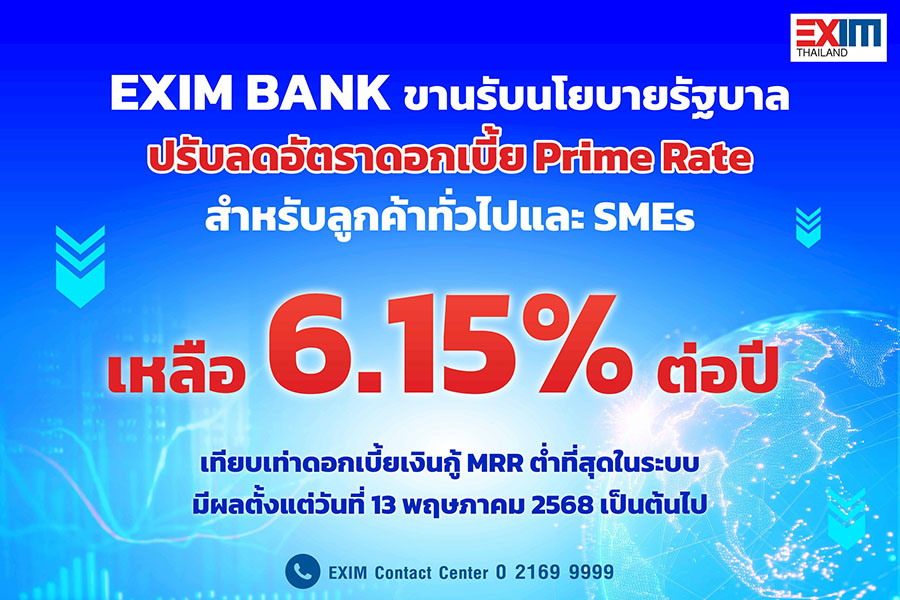 EXIM
THAILAND

EXIM BANK ขานรับนโยบายรัฐบาล
ปรับลดอัตราดอกเบี้ย Prime Rate
สำหรับลูกค้าทั่วไปและ SMEs

เหลือ 6.15% ต่อปี

เทียบเท่าดอกเบี้ยเงินกู้ MRR ต่ำที่สุดในระบบ
มีผลตั้งแต่วันที่ 13 พฤษภาคม 2568 เป็นต้นไป

EXIM Contact Center 0 2169 9999